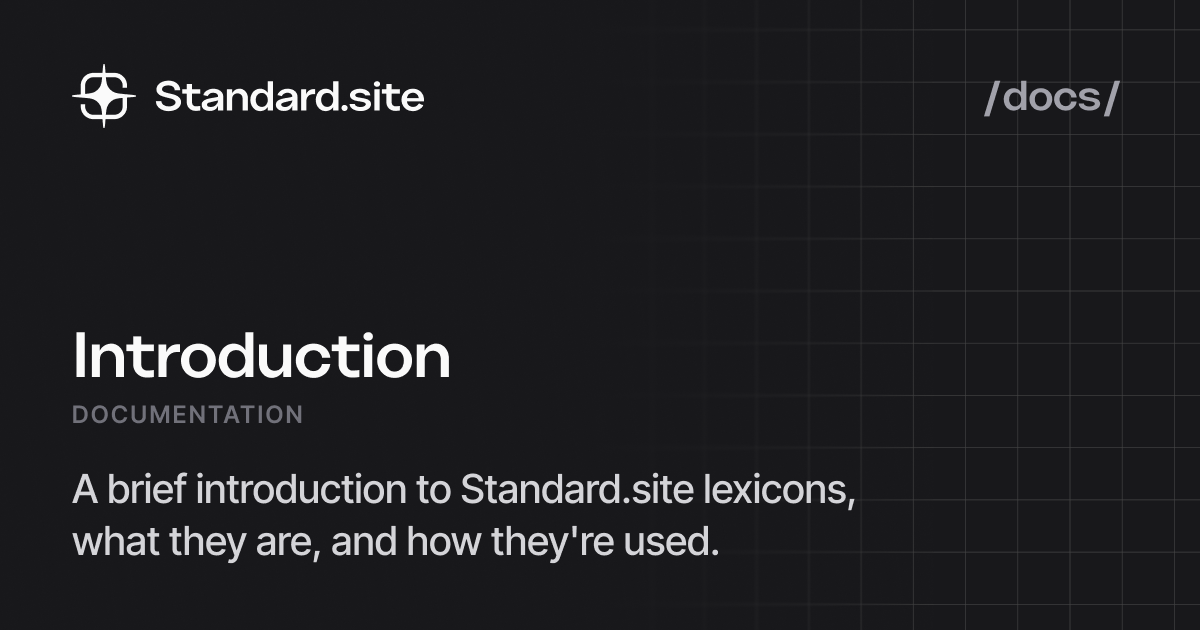 Standard.site

/docs/

Introduction

DOCUMENTATION

A brief introduction to Standard.site lexicons, what they are, and how they're used.