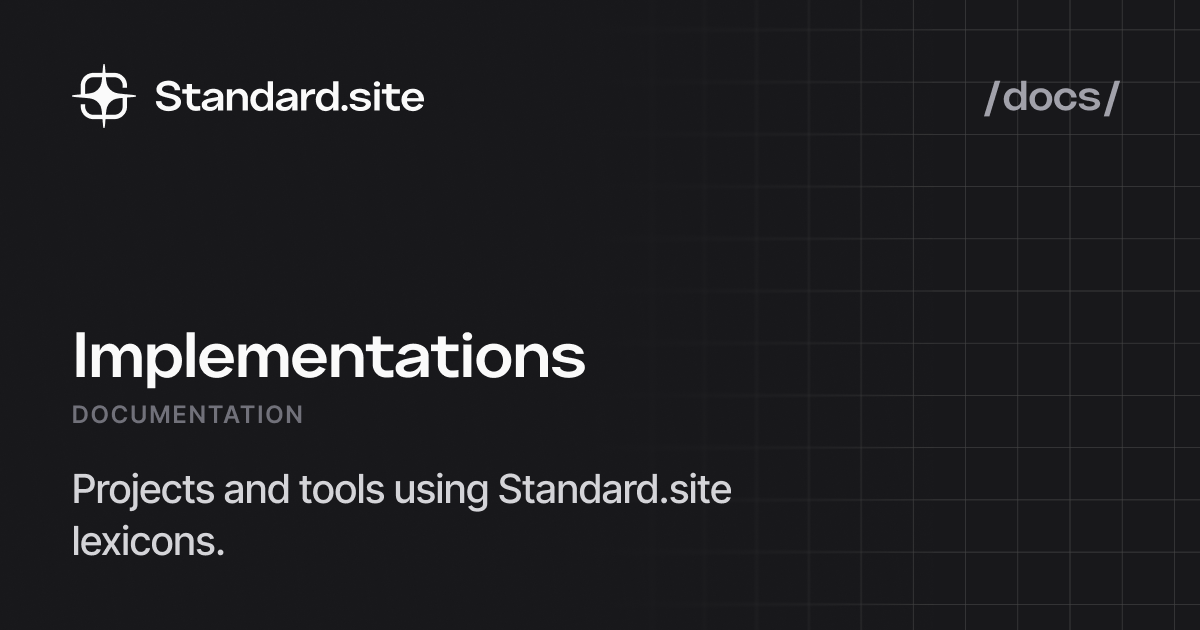 Standard.site

/docs/

Implementations

DOCUMENTATION

Projects and tools using Standard.site lexicons.